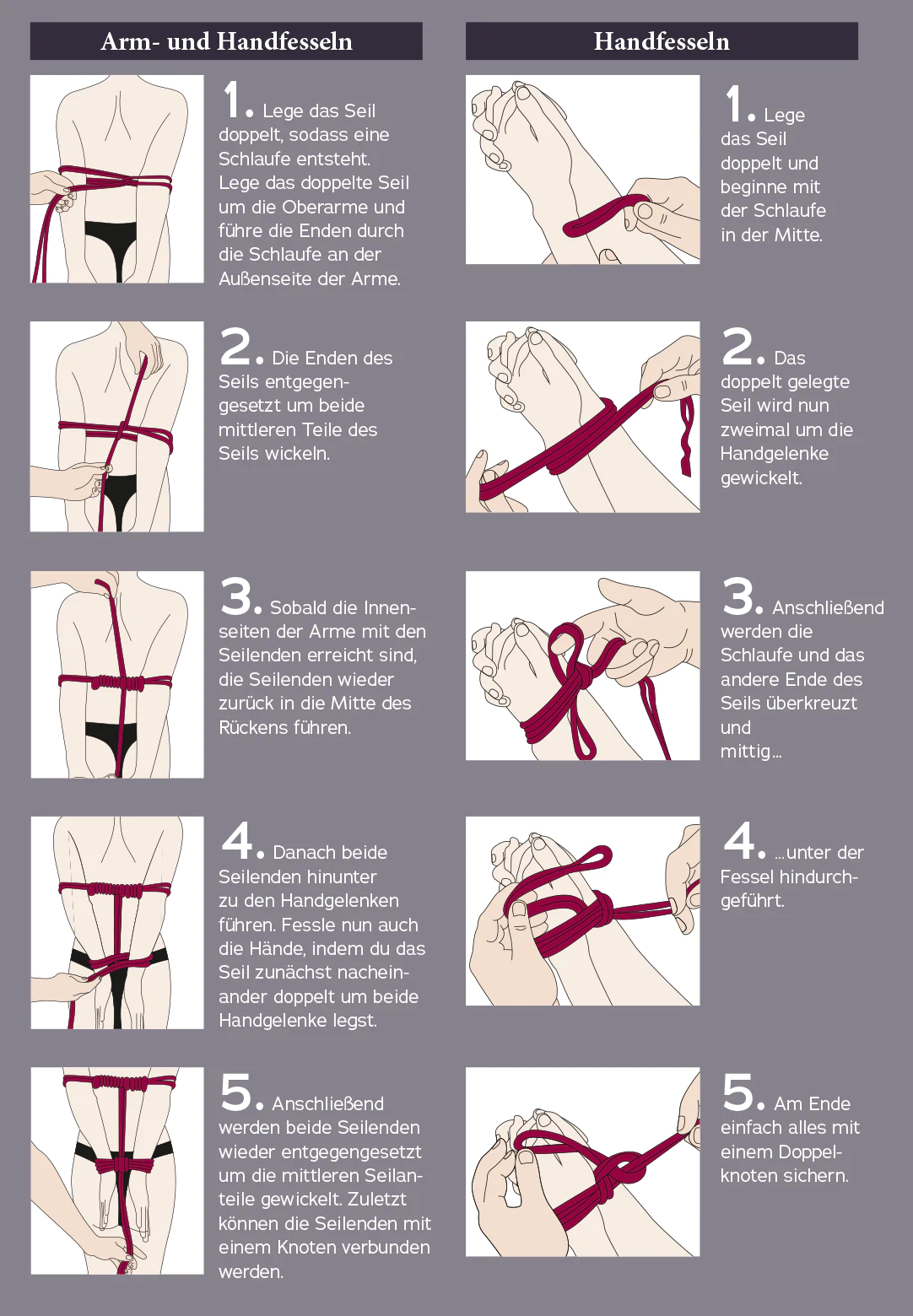 Arm- und Handfesseln

1. Lege das Seil doppelt, sodass eine Schlaufe entsteht. Lege das doppelte Seil um die Oberarme und führe die Enden durch die Schlaufe an der Außenseite der Arme.

2. Die Enden des Seils entgegengesetzt um beide mittleren Teile des Seils wickeln.

3. Sobald die Innenseiten der Arme mit den Seilenden erreicht sind, die Seilenden wieder zurück in die Mitte des Rückens führen.

4. Danach beide Seilenden hinunter zu den Handgelenken führen. Fessle nun auch die Hände, indem du das Seil zunächst nacheinander doppelt um beide Handgelenke legst.

5. Anschließend werden beide Seilenden wieder entgegengesetzt um die mittleren Seilanteile gewickelt. Zuletzt können die Seilenden mit einem Knoten verbunden werden.

Handfesseln

1. Lege das Seil doppelt und beginne mit der Schlaufe in der Mitte.

2. Das doppelt gelegte Seil wird nun zweimal um die Handgelenke gewickelt.

3. Anschließend werden die Schlaufe und das andere Ende des Seils überkreuzt und mittig...

4. ...unter der Fessel hindurchgeführt.

5. Am Ende einfach alles mit einem Doppelknoten sichern.