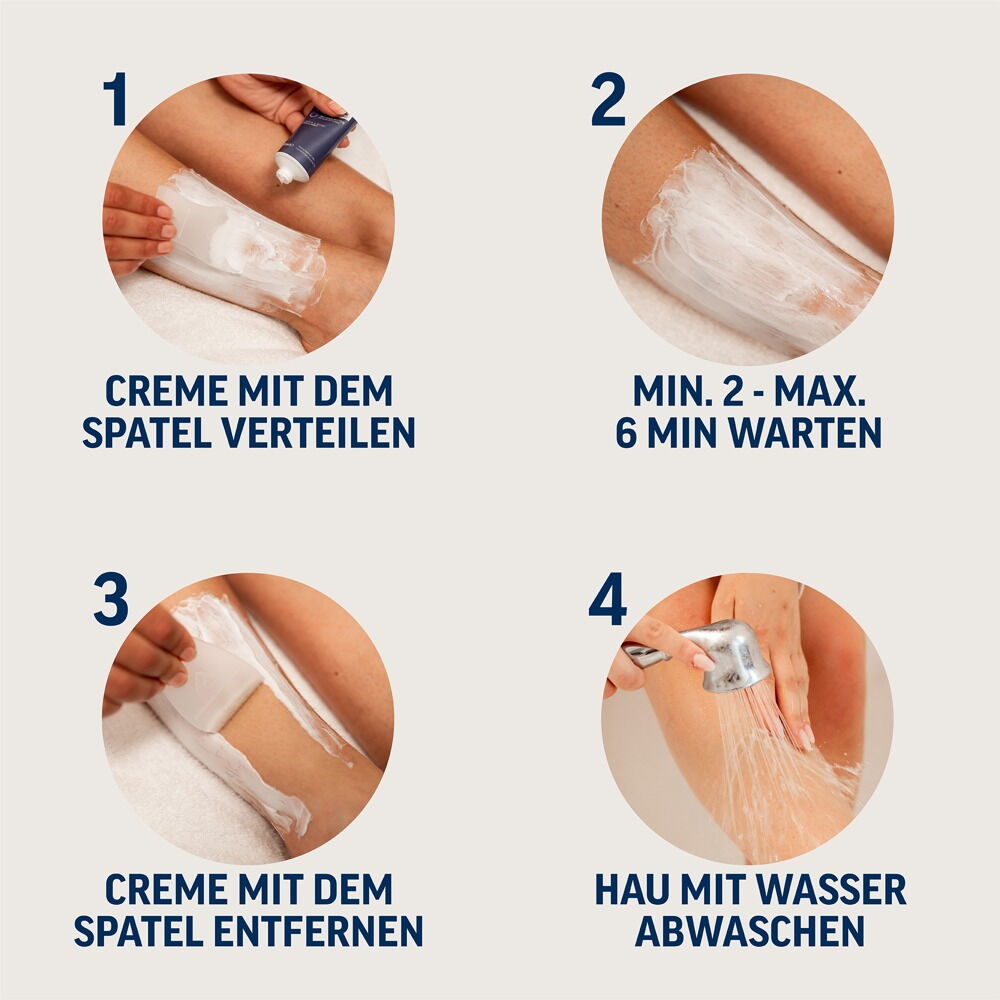 1

CREME MIT DEM SPATEL VERTEILEN

2

MIN. 2 - MAX. 6 MIN WARTEN

3

CREME MIT DEM SPATEL ENTFERNEN

4

HAU MIT WASSER ABWASCHEN